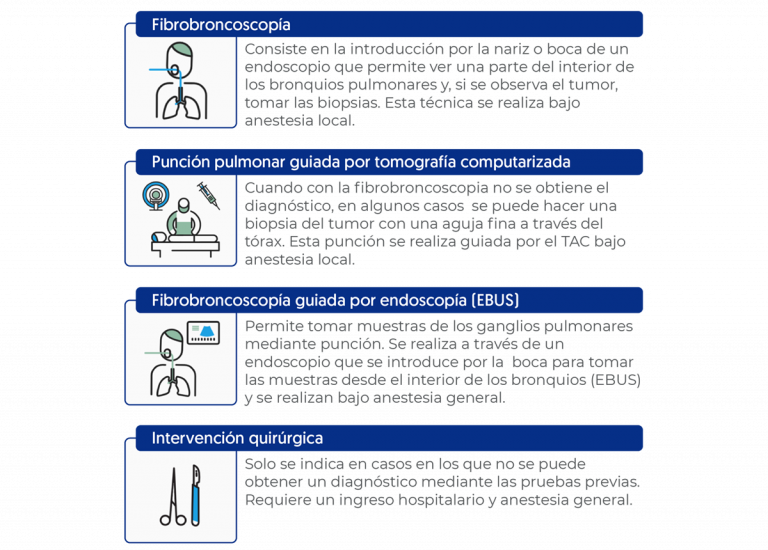 Fibrobroncoscopía

Consiste en la introducción por la nariz o boca de un endoscopio que permite ver una parte del interior de los bronquios pulmonares y, si se observa el tumor, tomar las biopsias. Esta técnica se realiza bajo anestesia local.

Punción pulmonar guiada por tomografía computarizada

Cuando con la fibrobroncoscopia no se obtiene el diagnóstico, en algunos casos se puede hacer una biopsia del tumor con una aguja fina a través del tórax. Esta punción se realiza guiada por el TAC bajo anestesia local.

Fibrobroncoscopía guiada por endoscopía (EBUS)

Permite tomar muestras de los ganglios pulmonares mediante punción. Se realiza a través de un endoscopio que se introduce por la boca para tomar las muestras desde el interior de los bronquios (EBUS) y se realizan bajo anestesia general.

Intervención quirúrgica

Solo se indica en casos en los que no se puede obtener un diagnóstico mediante las pruebas previas. Requiere un ingreso hospitalario y anestesia general.